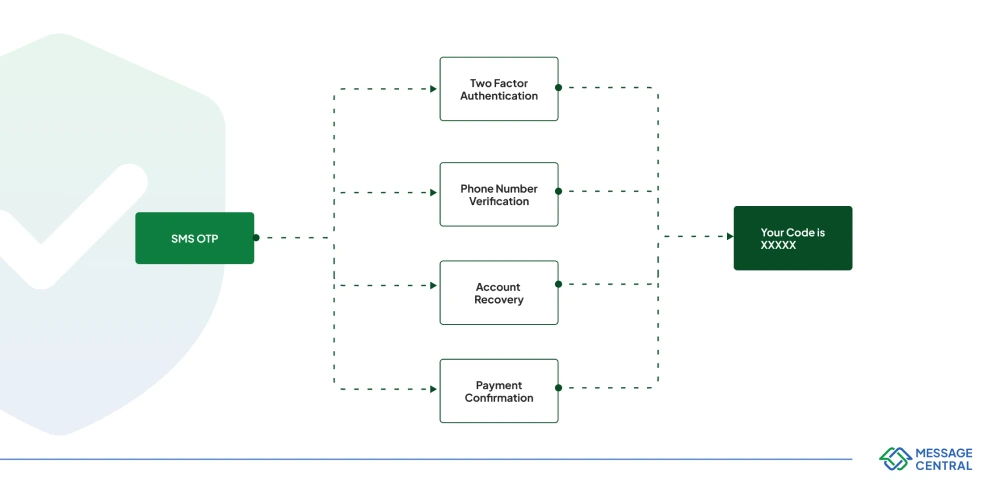 SMS OTP

Two Factor Authentication

Phone Number Verification

Account Recovery

Payment Confirmation

Your Code is XXXXX

MESSAGE CENTRAL